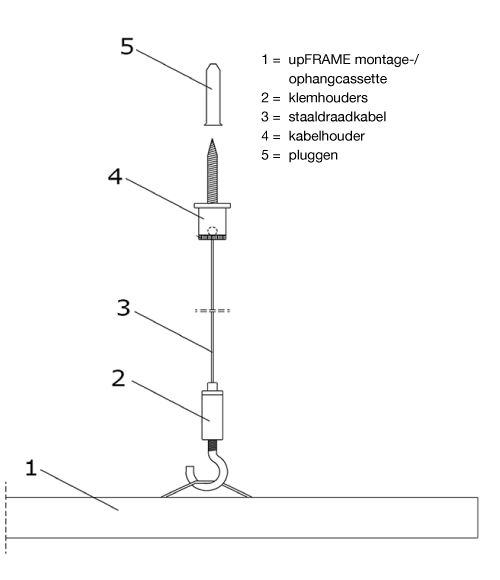 5

1 = upFRAME montage-/ ophangcassette
2 = klemhouders
3 = staaldraadkabel
4 = kabelhouder
5 = pluggen

4

3

2

1